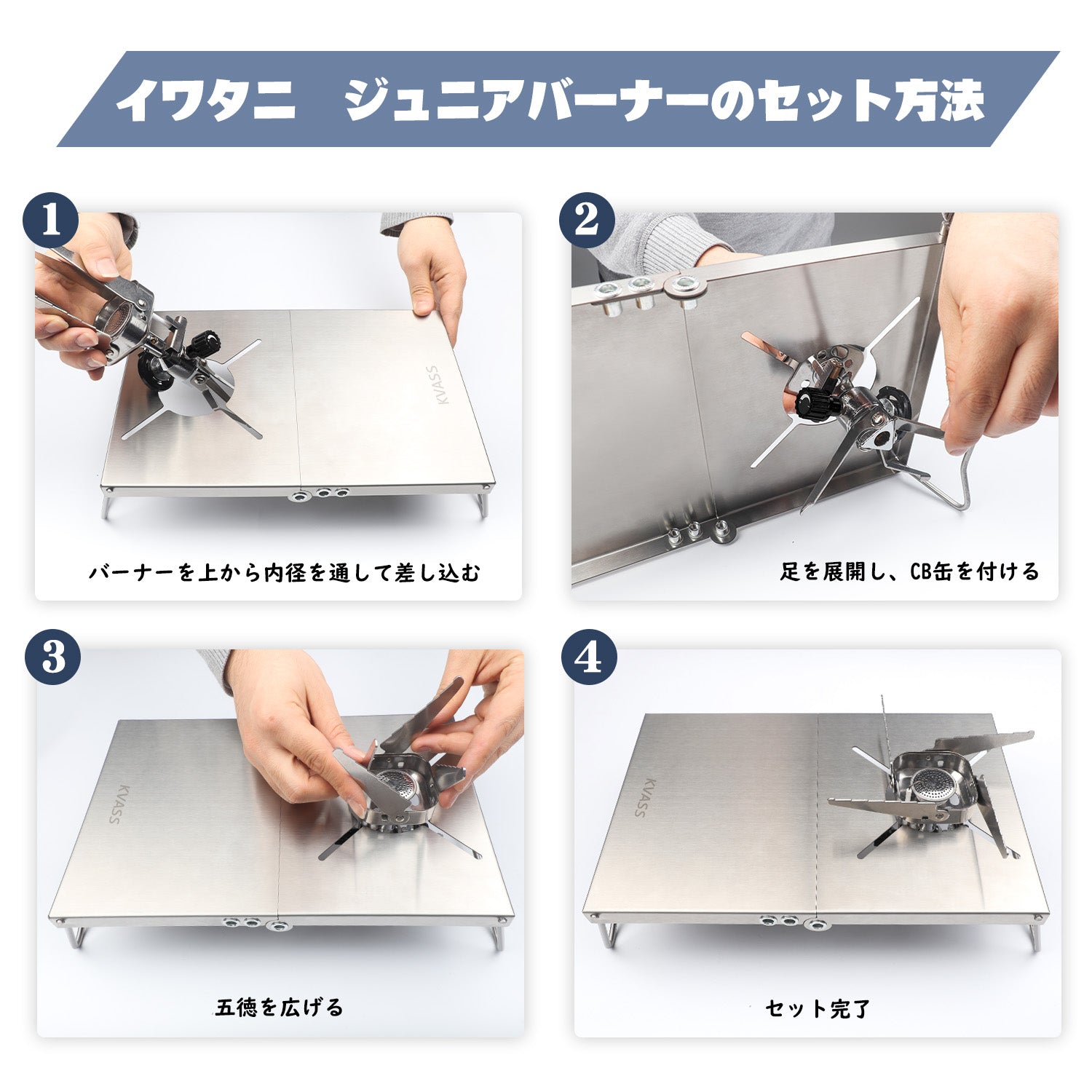 イワタニ　ジュニアバーナーのセット方法

1

KVASS

バーナーを上から内径を通して差し込む

2

足を展開し、CB缶を付ける

3

KVASS

五徳を広げる

4

KVASS

セット完了